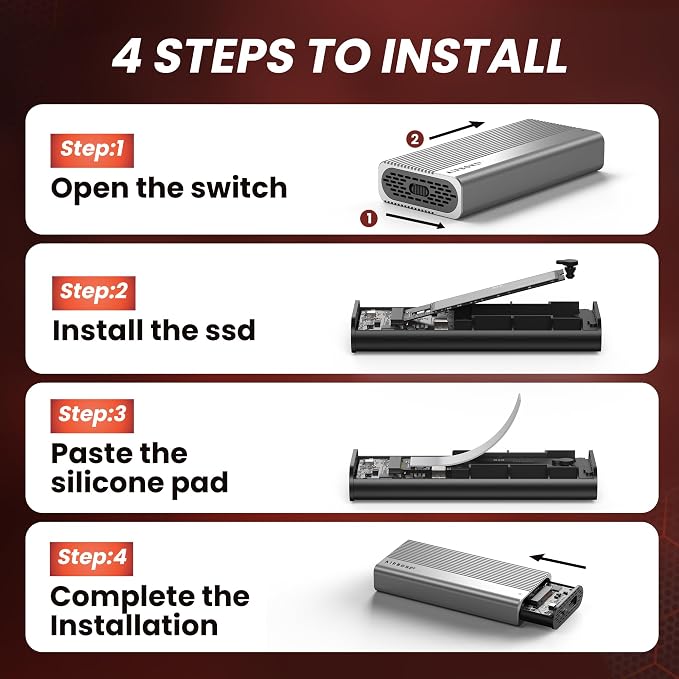 4 STEPS TO INSTALL

Step:1
Open the switch

2

1

Step:2
Install the ssd

Step:3
Paste the silicone pad

Step:4
Complete the Installation